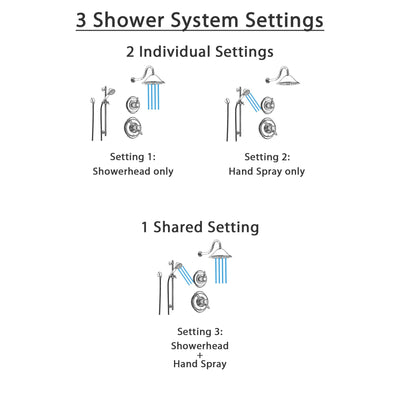 3 Shower System Settings

2 Individual Settings

Setting 1:
Showerhead only

Setting 2:
Hand Spray only

1 Shared Setting

Setting 3:
Showerhead
+
Hand Spray