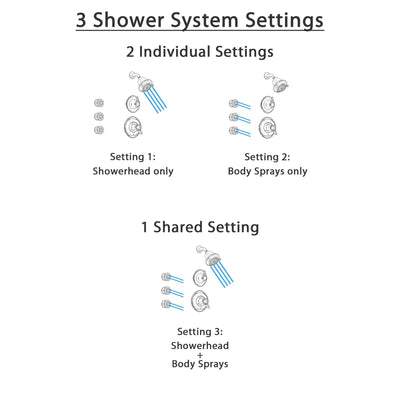 3 Shower System Settings

2 Individual Settings

Setting 1:
Showerhead only

Setting 2:
Body Sprays only

1 Shared Setting

Setting 3:
Showerhead
+
Body Sprays