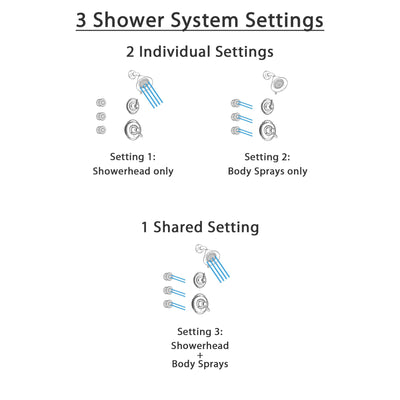 3 Shower System Settings

2 Individual Settings

Setting 1:
Showerhead only

Setting 2:
Body Sprays only

1 Shared Setting

Setting 3:
Showerhead
+
Body Sprays