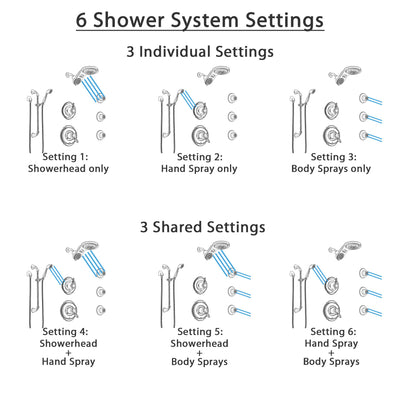 6 Shower System Settings

3 Individual Settings

Setting 1:
Showerhead only

Setting 2:
Hand Spray only

Setting 3:
Body Sprays only

3 Shared Settings

Setting 4:
Showerhead
+
Hand Spray

Setting 5:
Showerhead
+
Body Sprays

Setting 6:
Hand Spray
+
Body Sprays