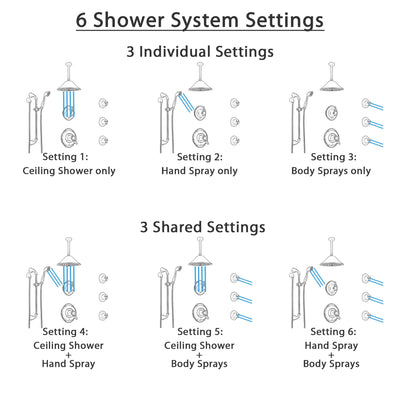 6 Shower System Settings

3 Individual Settings

Setting 1:
Ceiling Shower only

Setting 2:
Hand Spray only

Setting 3:
Body Sprays only

3 Shared Settings

Setting 4:
Ceiling Shower
+
Hand Spray

Setting 5:
Ceiling Shower
+
Body Sprays

Setting 6:
Hand Spray
+
Body Sprays