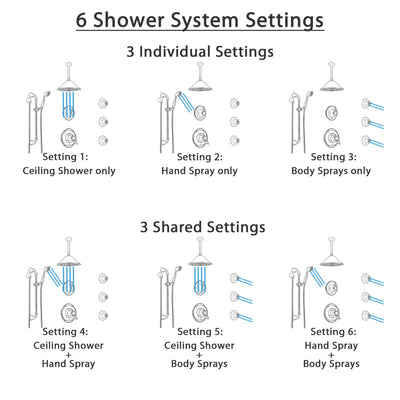 6 Shower System Settings

3 Individual Settings

Setting 1:
Ceiling Shower only

Setting 2:
Hand Spray only

Setting 3:
Body Sprays only

3 Shared Settings

Setting 4:
Ceiling Shower
+
Hand Spray

Setting 5:
Ceiling Shower
+
Body Sprays

Setting 6:
Hand Spray
+
Body Sprays