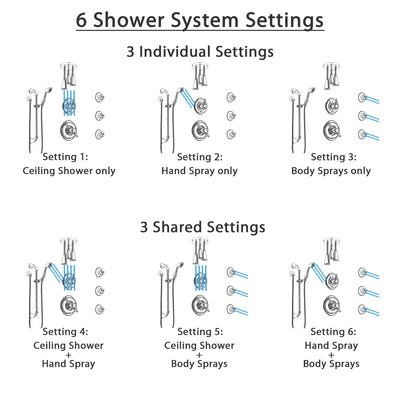 6 Shower System Settings

3 Individual Settings

Setting 1:
Ceiling Shower only

Setting 2:
Hand Spray only

Setting 3:
Body Sprays only

3 Shared Settings

Setting 4:
Ceiling Shower
+
Hand Spray

Setting 5:
Ceiling Shower
+
Body Sprays

Setting 6:
Hand Spray
+
Body Sprays