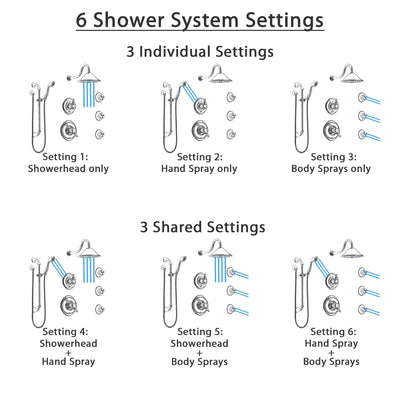 6 Shower System Settings

3 Individual Settings

Setting 1:
Showerhead only

Setting 2:
Hand Spray only

Setting 3:
Body Sprays only

3 Shared Settings

Setting 4:
Showerhead
+
Hand Spray

Setting 5:
Showerhead
+
Body Sprays

Setting 6:
Hand Spray
+
Body Sprays