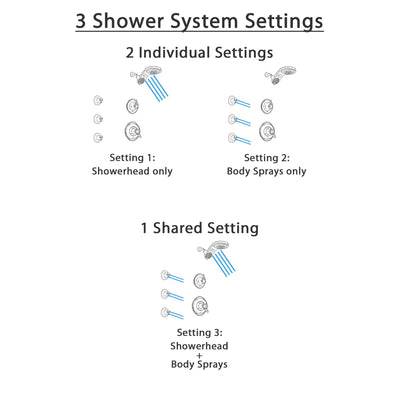 3 Shower System Settings

2 Individual Settings

Setting 1:
Showerhead only

Setting 2:
Body Sprays only

1 Shared Setting

Setting 3:
Showerhead
+
Body Sprays