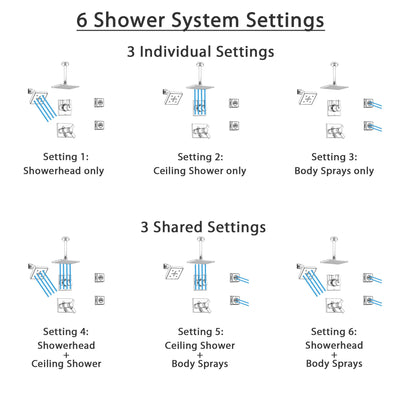 6 Shower System Settings

3 Individual Settings

Setting 1:
Showerhead only

Setting 2:
Ceiling Shower only

Setting 3:
Body Sprays only

3 Shared Settings

Setting 4:
Showerhead
+
Ceiling Shower

Setting 5:
Ceiling Shower
+
Body Sprays

Setting 6:
Showerhead
+
Body Sprays