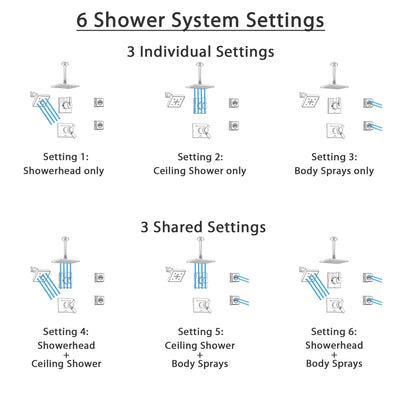 6 Shower System Settings

3 Individual Settings

Setting 1:
Showerhead only

Setting 2:
Ceiling Shower only

Setting 3:
Body Sprays only

3 Shared Settings

Setting 4:
Showerhead
+
Ceiling Shower

Setting 5:
Ceiling Shower
+
Body Sprays

Setting 6:
Showerhead
+
Body Sprays