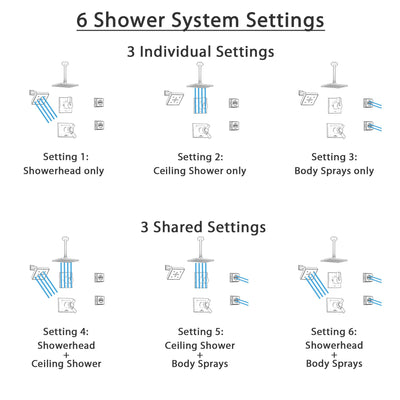 6 Shower System Settings

3 Individual Settings

Setting 1:
Showerhead only

Setting 2:
Ceiling Shower only

Setting 3:
Body Sprays only

3 Shared Settings

Setting 4:
Showerhead
+
Ceiling Shower

Setting 5:
Ceiling Shower
+
Body Sprays

Setting 6:
Showerhead
+
Body Sprays