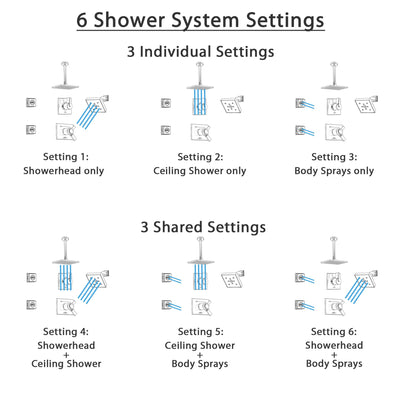 6 Shower System Settings

3 Individual Settings

Setting 1:
Showerhead only

Setting 2:
Ceiling Shower only

Setting 3:
Body Sprays only

3 Shared Settings

Setting 4:
Showerhead
+
Ceiling Shower

Setting 5:
Ceiling Shower
+
Body Sprays

Setting 6:
Showerhead
+
Body Sprays