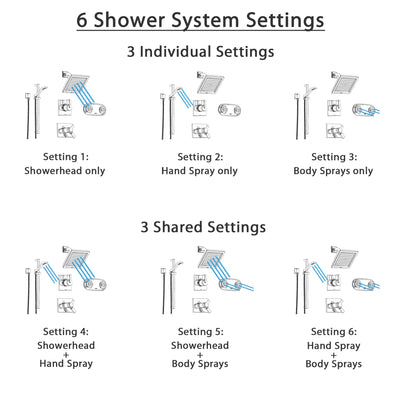 6 Shower System Settings

3 Individual Settings

Setting 1:
Showerhead only

Setting 2:
Hand Spray only

Setting 3:
Body Sprays only

3 Shared Settings

Setting 4:
Showerhead
+
Hand Spray

Setting 5:
Showerhead
+
Body Sprays

Setting 6:
Hand Spray
+
Body Sprays