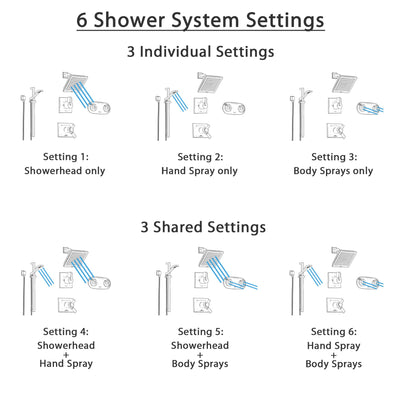 6 Shower System Settings

3 Individual Settings

Setting 1:
Showerhead only

Setting 2:
Hand Spray only

Setting 3:
Body Sprays only

3 Shared Settings

Setting 4:
Showerhead
+
Hand Spray

Setting 5:
Showerhead
+
Body Sprays

Setting 6:
Hand Spray
+
Body Sprays