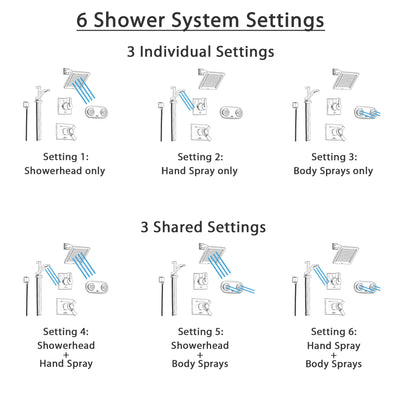 6 Shower System Settings

3 Individual Settings

Setting 1:
Showerhead only

Setting 2:
Hand Spray only

Setting 3:
Body Sprays only

3 Shared Settings

Setting 4:
Showerhead
+
Hand Spray

Setting 5:
Showerhead
+
Body Sprays

Setting 6:
Hand Spray
+
Body Sprays