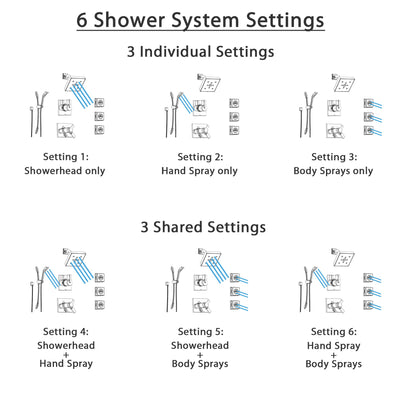 6 Shower System Settings

3 Individual Settings

Setting 1:
Showerhead only

Setting 2:
Hand Spray only

Setting 3:
Body Sprays only

3 Shared Settings

Setting 4:
Showerhead
+
Hand Spray

Setting 5:
Showerhead
+
Body Sprays

Setting 6:
Hand Spray
+
Body Sprays