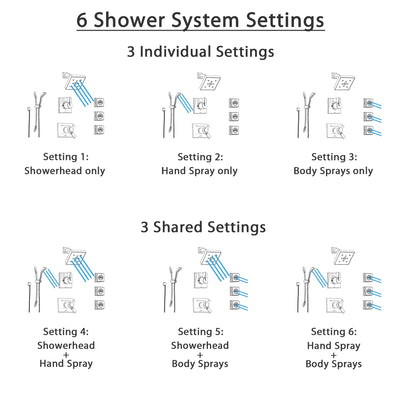 6 Shower System Settings

3 Individual Settings

Setting 1:
Showerhead only

Setting 2:
Hand Spray only

Setting 3:
Body Sprays only

3 Shared Settings

Setting 4:
Showerhead
+
Hand Spray

Setting 5:
Showerhead
+
Body Sprays

Setting 6:
Hand Spray
+
Body Sprays