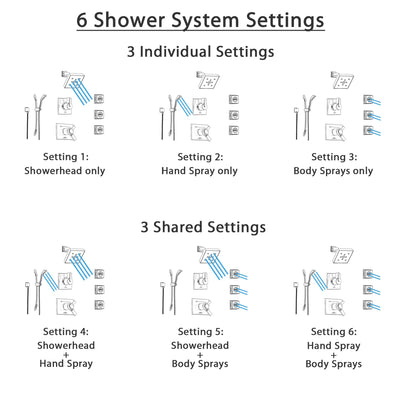 6 Shower System Settings

3 Individual Settings

Setting 1:
Showerhead only

Setting 2:
Hand Spray only

Setting 3:
Body Sprays only

3 Shared Settings

Setting 4:
Showerhead
+
Hand Spray

Setting 5:
Showerhead
+
Body Sprays

Setting 6:
Hand Spray
+
Body Sprays