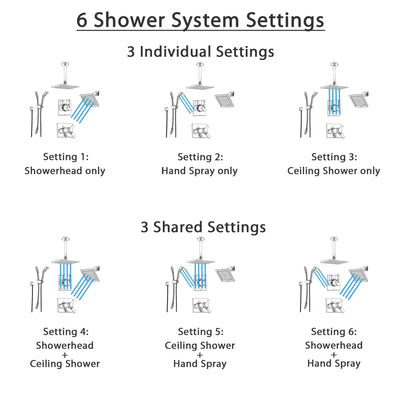 6 Shower System Settings

3 Individual Settings

Setting 1:
Showerhead only

Setting 2:
Hand Spray only

Setting 3:
Ceiling Shower only

3 Shared Settings

Setting 4:
Showerhead
+
Ceiling Shower

Setting 5:
Ceiling Shower
+
Hand Spray

Setting 6:
Showerhead
+
Hand Spray