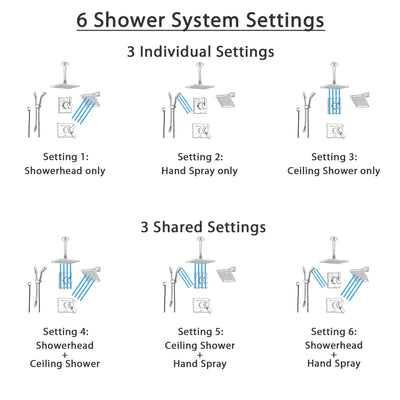 6 Shower System Settings

3 Individual Settings

Setting 1:
Showerhead only

Setting 2:
Hand Spray only

Setting 3:
Ceiling Shower only

3 Shared Settings

Setting 4:
Showerhead
+
Ceiling Shower

Setting 5:
Ceiling Shower
+
Hand Spray

Setting 6:
Showerhead
+
Hand Spray