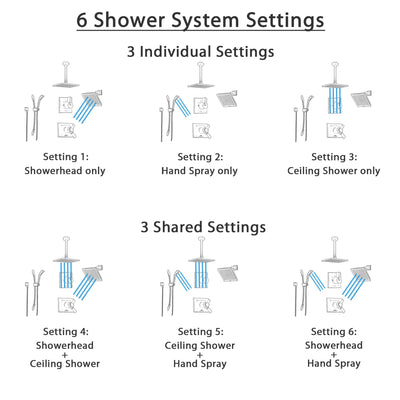 6 Shower System Settings

3 Individual Settings

Setting 1:
Showerhead only

Setting 2:
Hand Spray only

Setting 3:
Ceiling Shower only

3 Shared Settings

Setting 4:
Showerhead
+
Ceiling Shower

Setting 5:
Ceiling Shower
+
Hand Spray

Setting 6:
Showerhead
+
Hand Spray