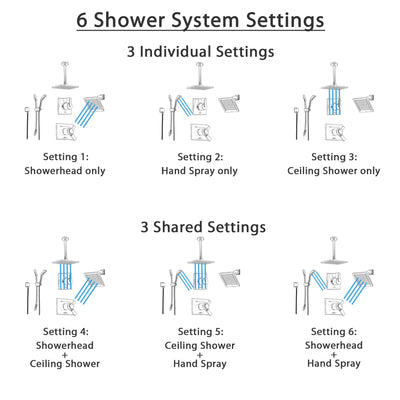 6 Shower System Settings

3 Individual Settings

Setting 1:
Showerhead only

Setting 2:
Hand Spray only

Setting 3:
Ceiling Shower only

3 Shared Settings

Setting 4:
Showerhead
+
Ceiling Shower

Setting 5:
Ceiling Shower
+
Hand Spray

Setting 6:
Showerhead
+
Hand Spray