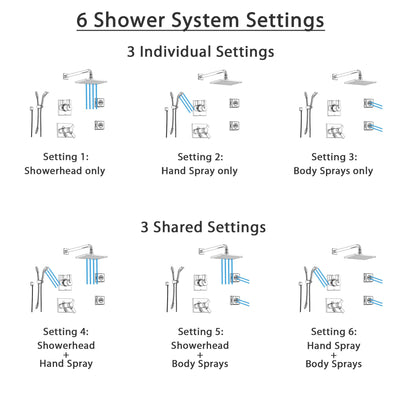 6 Shower System Settings

3 Individual Settings

Setting 1:
Showerhead only

Setting 2:
Hand Spray only

Setting 3:
Body Sprays only

3 Shared Settings

Setting 4:
Showerhead
+
Hand Spray

Setting 5:
Showerhead
+
Body Sprays

Setting 6:
Hand Spray
+
Body Sprays