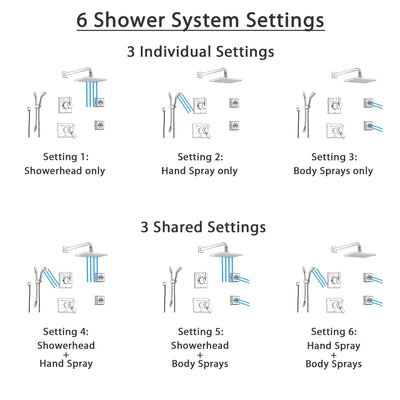 6 Shower System Settings

3 Individual Settings

Setting 1:
Showerhead only

Setting 2:
Hand Spray only

Setting 3:
Body Sprays only

3 Shared Settings

Setting 4:
Showerhead
+
Hand Spray

Setting 5:
Showerhead
+
Body Sprays

Setting 6:
Hand Spray
+
Body Sprays