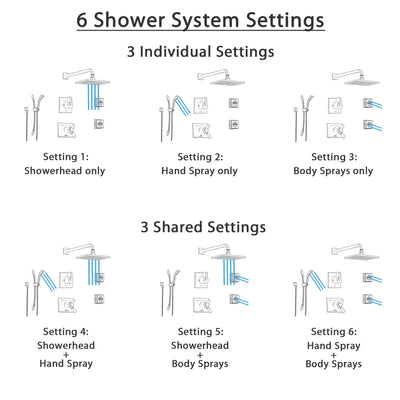 6 Shower System Settings

3 Individual Settings

Setting 1:
Showerhead only

Setting 2:
Hand Spray only

Setting 3:
Body Sprays only

3 Shared Settings

Setting 4:
Showerhead
+
Hand Spray

Setting 5:
Showerhead
+
Body Sprays

Setting 6:
Hand Spray
+
Body Sprays