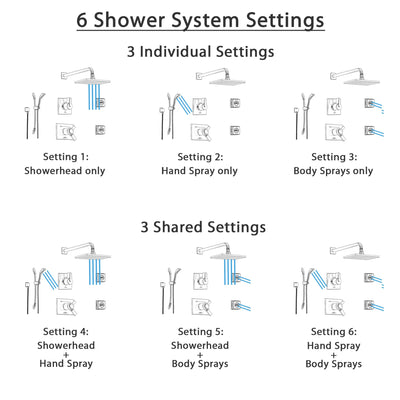 6 Shower System Settings

3 Individual Settings

Setting 1:
Showerhead only

Setting 2:
Hand Spray only

Setting 3:
Body Sprays only

3 Shared Settings

Setting 4:
Showerhead
+
Hand Spray

Setting 5:
Showerhead
+
Body Sprays

Setting 6:
Hand Spray
+
Body Sprays