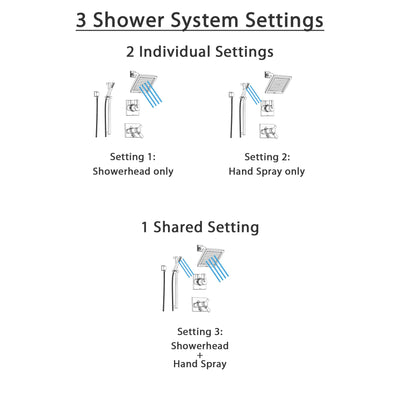 3 Shower System Settings

2 Individual Settings

Setting 1:
Showerhead only

Setting 2:
Hand Spray only

1 Shared Setting

Setting 3:
Showerhead
+
Hand Spray