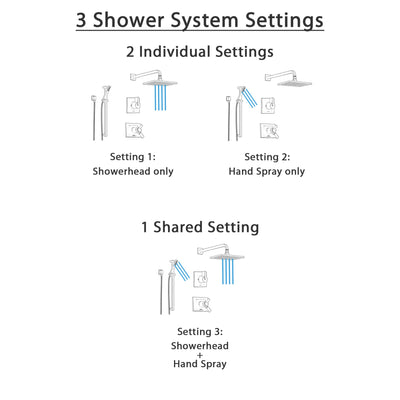 3 Shower System Settings

2 Individual Settings

Setting 1:
Showerhead only

Setting 2:
Hand Spray only

1 Shared Setting

Setting 3:
Showerhead
+
Hand Spray