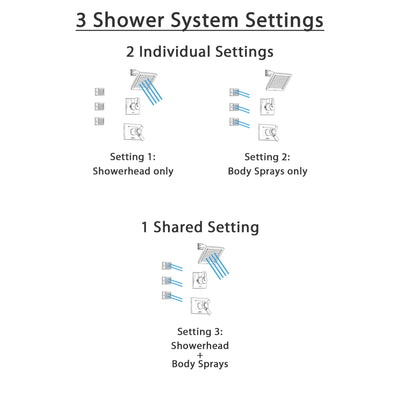 3 Shower System Settings

2 Individual Settings

Setting 1:
Showerhead only

Setting 2:
Body Sprays only

1 Shared Setting

Setting 3:
Showerhead
+
Body Sprays