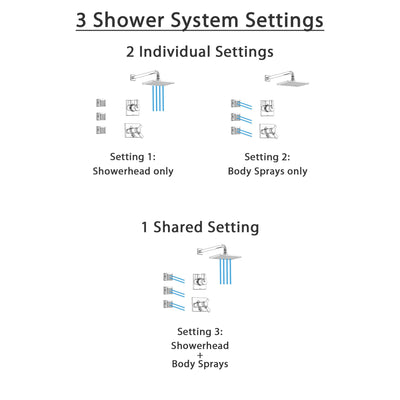 3 Shower System Settings

2 Individual Settings

Setting 1:
Showerhead only

Setting 2:
Body Sprays only

1 Shared Setting

Setting 3:
Showerhead
+
Body Sprays