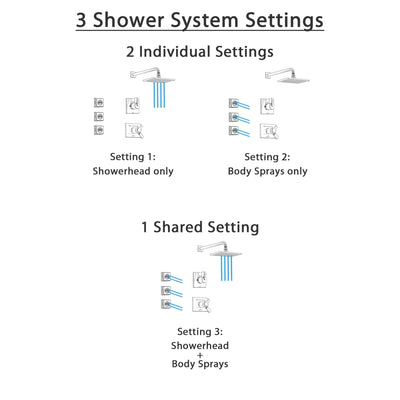 3 Shower System Settings

2 Individual Settings

Setting 1:
Showerhead only

Setting 2:
Body Sprays only

1 Shared Setting

Setting 3:
Showerhead
+
Body Sprays