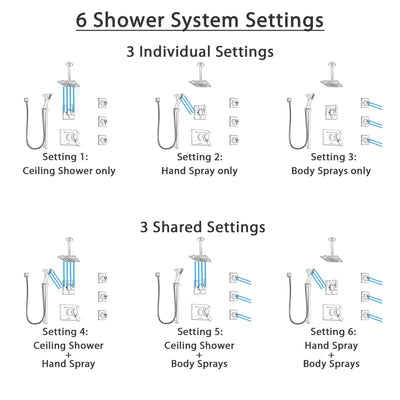 6 Shower System Settings

3 Individual Settings

Setting 1:
Ceiling Shower only

Setting 2:
Hand Spray only

Setting 3:
Body Sprays only

3 Shared Settings

Setting 4:
Ceiling Shower
+
Hand Spray

Setting 5:
Ceiling Shower
+
Body Sprays

Setting 6:
Hand Spray
+
Body Sprays