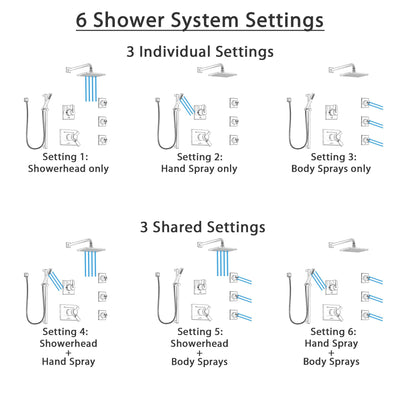 6 Shower System Settings

3 Individual Settings

Setting 1:
Showerhead only

Setting 2:
Hand Spray only

Setting 3:
Body Sprays only

3 Shared Settings

Setting 4:
Showerhead
+
Hand Spray

Setting 5:
Showerhead
+
Body Sprays

Setting 6:
Hand Spray
+
Body Sprays