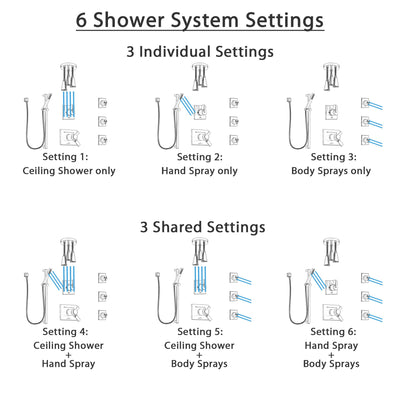 6 Shower System Settings

3 Individual Settings

Setting 1:
Ceiling Shower only

Setting 2:
Hand Spray only

Setting 3:
Body Sprays only

3 Shared Settings

Setting 4:
Ceiling Shower
+
Hand Spray

Setting 5:
Ceiling Shower
+
Body Sprays

Setting 6:
Hand Spray
+
Body Sprays