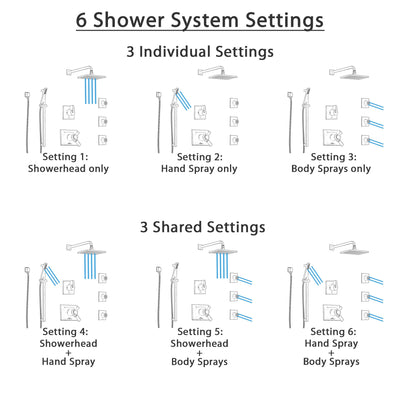 6 Shower System Settings

3 Individual Settings

Setting 1:
Showerhead only

Setting 2:
Hand Spray only

Setting 3:
Body Sprays only

3 Shared Settings

Setting 4:
Showerhead
+
Hand Spray

Setting 5:
Showerhead
+
Body Sprays

Setting 6:
Hand Spray
+
Body Sprays