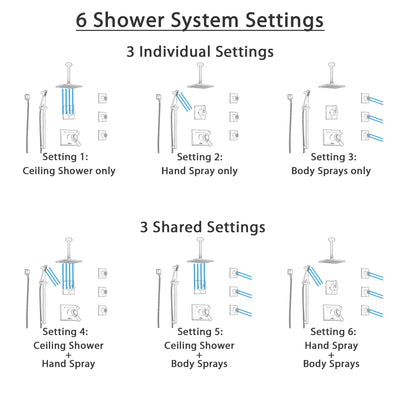 6 Shower System Settings

3 Individual Settings

Setting 1:
Ceiling Shower only

Setting 2:
Hand Spray only

Setting 3:
Body Sprays only

3 Shared Settings

Setting 4:
Ceiling Shower
+
Hand Spray

Setting 5:
Ceiling Shower
+
Body Sprays

Setting 6:
Hand Spray
+
Body Sprays