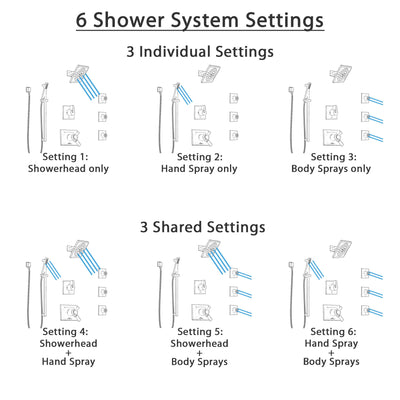 6 Shower System Settings

3 Individual Settings

Setting 1:
Showerhead only

Setting 2:
Hand Spray only

Setting 3:
Body Sprays only

3 Shared Settings

Setting 4:
Showerhead
+
Hand Spray

Setting 5:
Showerhead
+
Body Sprays

Setting 6:
Hand Spray
+
Body Sprays