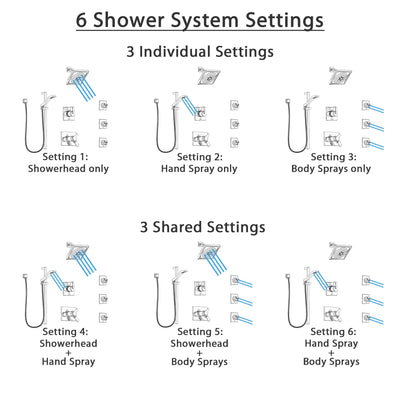 6 Shower System Settings

3 Individual Settings

Setting 1:
Showerhead only

Setting 2:
Hand Spray only

Setting 3:
Body Sprays only

3 Shared Settings

Setting 4:
Showerhead
+
Hand Spray

Setting 5:
Showerhead
+
Body Sprays

Setting 6:
Hand Spray
+
Body Sprays