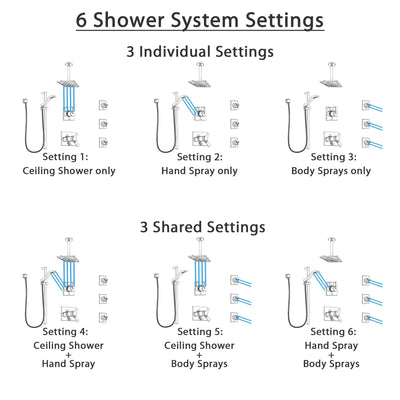 6 Shower System Settings

3 Individual Settings

Setting 1:
Ceiling Shower only

Setting 2:
Hand Spray only

Setting 3:
Body Sprays only

3 Shared Settings

Setting 4:
Ceiling Shower
+
Hand Spray

Setting 5:
Ceiling Shower
+
Body Sprays

Setting 6:
Hand Spray
+
Body Sprays