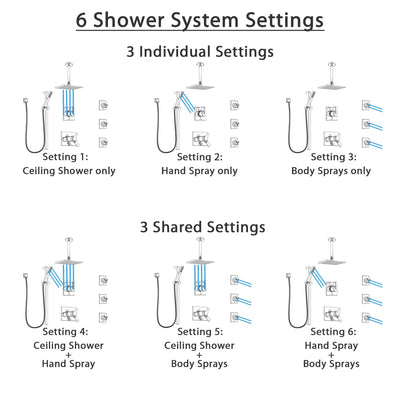 6 Shower System Settings

3 Individual Settings

Setting 1:
Ceiling Shower only

Setting 2:
Hand Spray only

Setting 3:
Body Sprays only

3 Shared Settings

Setting 4:
Ceiling Shower
+
Hand Spray

Setting 5:
Ceiling Shower
+
Body Sprays

Setting 6:
Hand Spray
+
Body Sprays