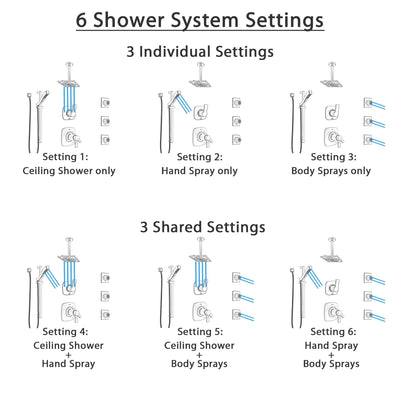 6 Shower System Settings

3 Individual Settings

Setting 1:
Ceiling Shower only

Setting 2:
Hand Spray only

Setting 3:
Body Sprays only

3 Shared Settings

Setting 4:
Ceiling Shower
+
Hand Spray

Setting 5:
Ceiling Shower
+
Body Sprays

Setting 6:
Hand Spray
+
Body Sprays