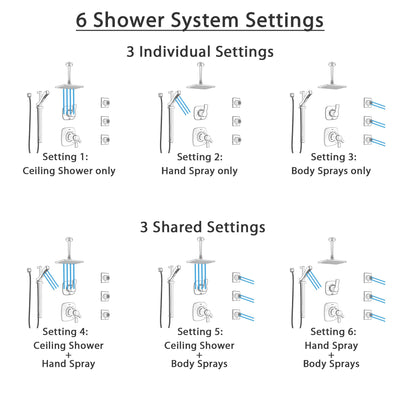 6 Shower System Settings

3 Individual Settings

Setting 1:
Ceiling Shower only

Setting 2:
Hand Spray only

Setting 3:
Body Sprays only

3 Shared Settings

Setting 4:
Ceiling Shower
+
Hand Spray

Setting 5:
Ceiling Shower
+
Body Sprays

Setting 6:
Hand Spray
+
Body Sprays