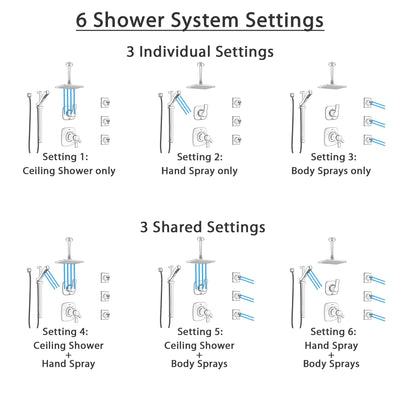 6 Shower System Settings

3 Individual Settings

Setting 1:
Ceiling Shower only

Setting 2:
Hand Spray only

Setting 3:
Body Sprays only

3 Shared Settings

Setting 4:
Ceiling Shower
+
Hand Spray

Setting 5:
Ceiling Shower
+
Body Sprays

Setting 6:
Hand Spray
+
Body Sprays