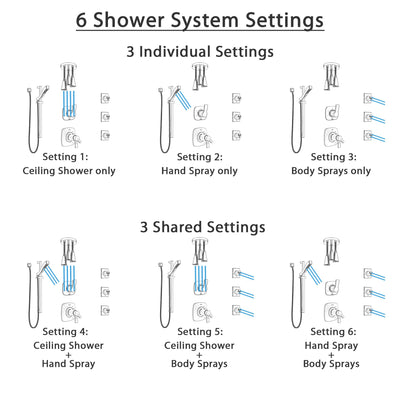 6 Shower System Settings

3 Individual Settings

Setting 1:
Ceiling Shower only

Setting 2:
Hand Spray only

Setting 3:
Body Sprays only

3 Shared Settings

Setting 4:
Ceiling Shower
+
Hand Spray

Setting 5:
Ceiling Shower
+
Body Sprays

Setting 6:
Hand Spray
+
Body Sprays