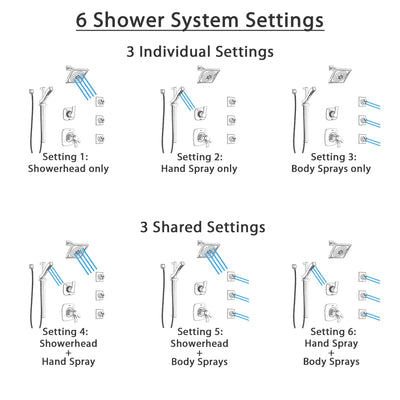 6 Shower System Settings

3 Individual Settings

Setting 1:
Showerhead only

Setting 2:
Hand Spray only

Setting 3:
Body Sprays only

3 Shared Settings

Setting 4:
Showerhead
+
Hand Spray

Setting 5:
Showerhead
+
Body Sprays

Setting 6:
Hand Spray
+
Body Sprays