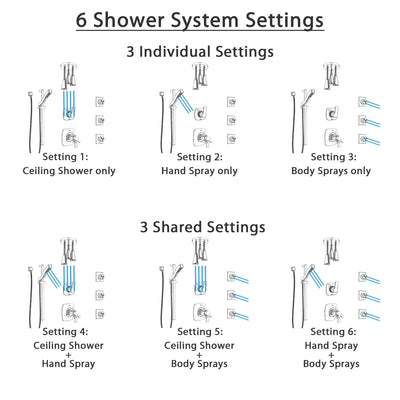 6 Shower System Settings

3 Individual Settings

Setting 1:
Ceiling Shower only

Setting 2:
Hand Spray only

Setting 3:
Body Sprays only

3 Shared Settings

Setting 4:
Ceiling Shower
+
Hand Spray

Setting 5:
Ceiling Shower
+
Body Sprays

Setting 6:
Hand Spray
+
Body Sprays