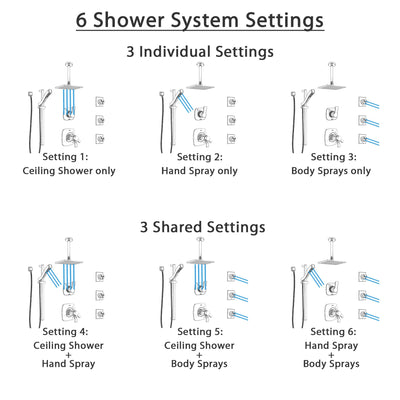 6 Shower System Settings

3 Individual Settings

Setting 1:
Ceiling Shower only

Setting 2:
Hand Spray only

Setting 3:
Body Sprays only

3 Shared Settings

Setting 4:
Ceiling Shower
+
Hand Spray

Setting 5:
Ceiling Shower
+
Body Sprays

Setting 6:
Hand Spray
+
Body Sprays