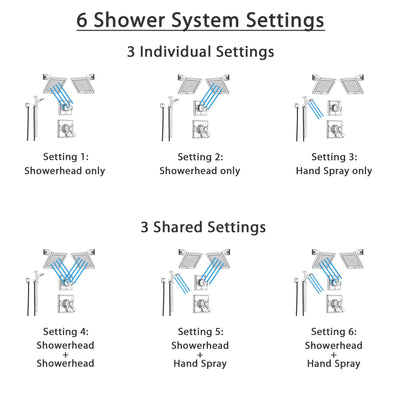 6 Shower System Settings

3 Individual Settings

Setting 1:
Showerhead only

Setting 2:
Showerhead only

Setting 3:
Hand Spray only

3 Shared Settings

Setting 4:
Showerhead
+
Showerhead

Setting 5:
Showerhead
+
Hand Spray

Setting 6:
Showerhead
+
Hand Spray