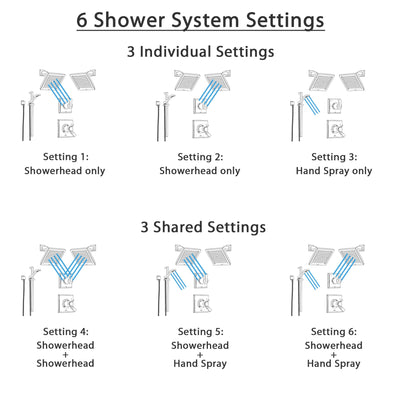 6 Shower System Settings

3 Individual Settings

Setting 1:
Showerhead only

Setting 2:
Showerhead only

Setting 3:
Hand Spray only

3 Shared Settings

Setting 4:
Showerhead
+
Showerhead

Setting 5:
Showerhead
+
Hand Spray

Setting 6:
Showerhead
+
Hand Spray